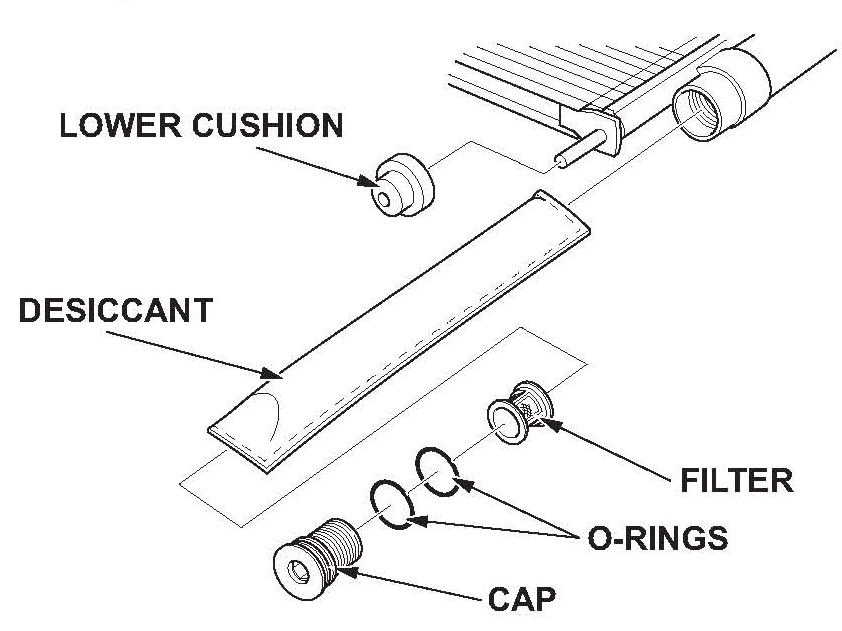 LOWER CUSHION

DESICCANT

FILTER

O-RINGS

CAP