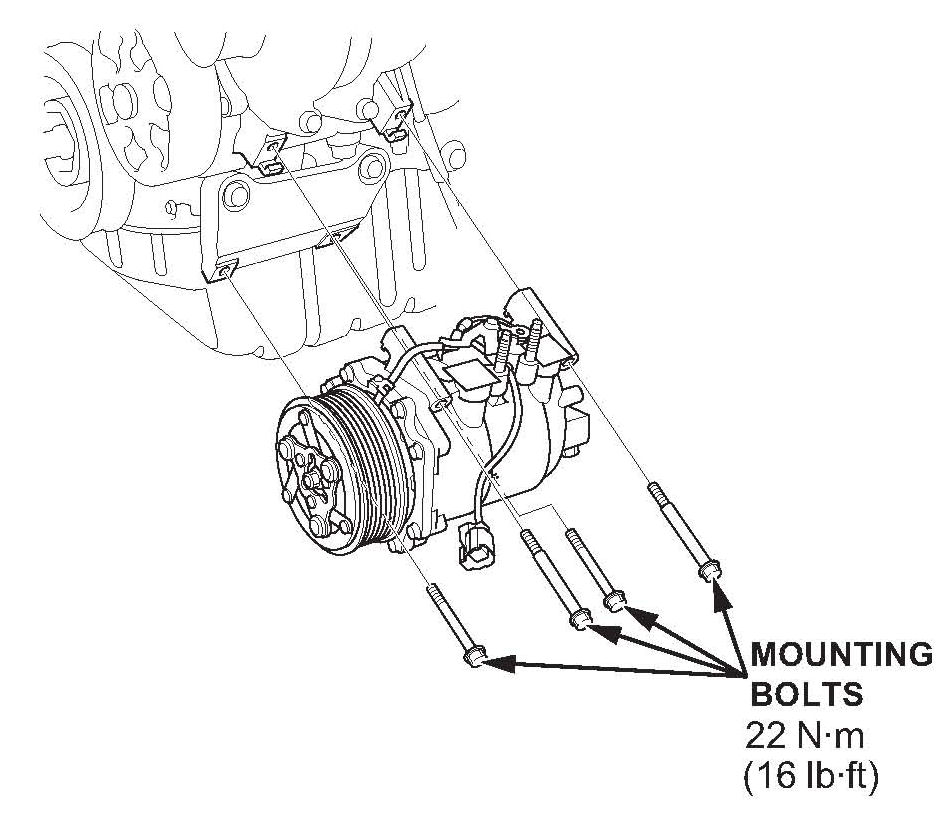 MOUNTING BOLTS
22 N·m
(16 lb·ft)