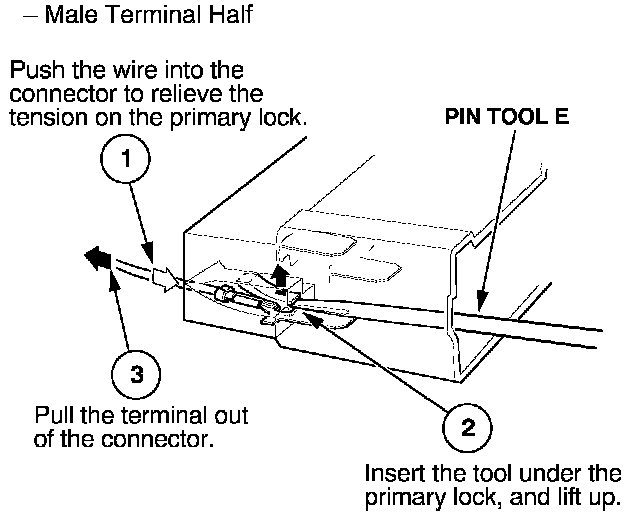 – Male Terminal Half

Push the wire into the connector to relieve the tension on the primary lock.

PIN TOOL E

1

3

Pull the terminal out of the connector.

2

Insert the tool under the primary lock, and lift up.