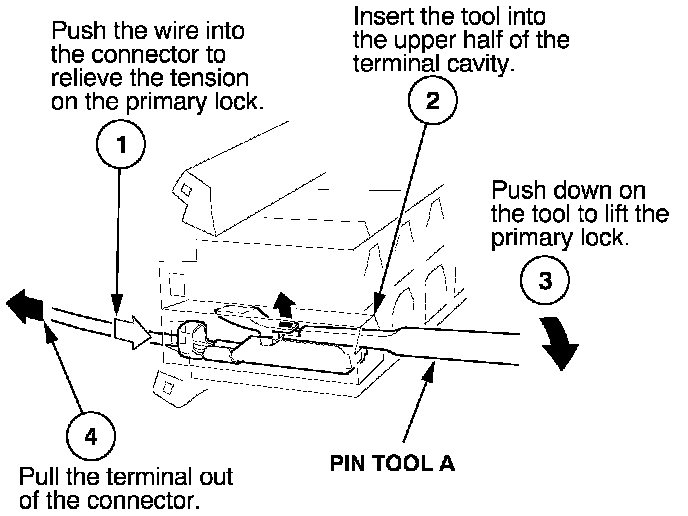 Push the wire into the connector to relieve the tension on the primary lock.

1

Insert the tool into the upper half of the terminal cavity.

2

Push down on the tool to lift the primary lock.

3

4

Pull the terminal out of the connector.

PIN TOOL A