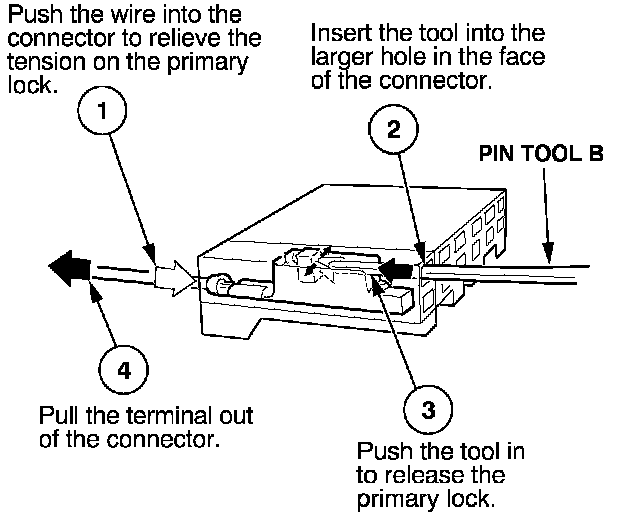 Push the wire into the connector to relieve the tension on the primary lock.

1

Insert the tool into the larger hole in the face of the connector.

2

PIN TOOL B

4

Pull the terminal out of the connector.

3

Push the tool in to release the primary lock.