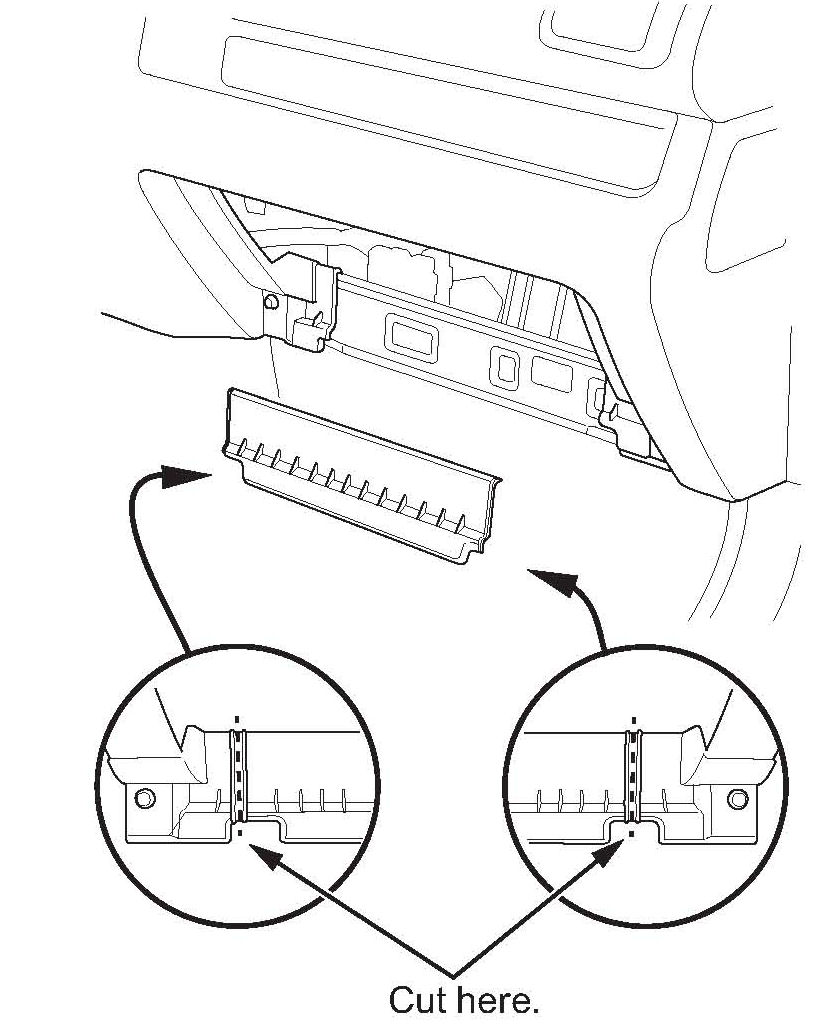 Cut here.