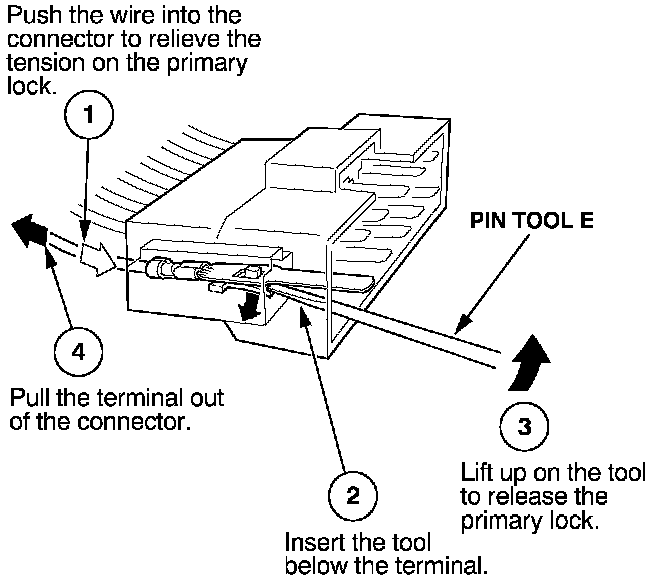 Push the wire into the connector to relieve the tension on the primary lock.

1

PIN TOOL E

4

Pull the terminal out of the connector.

3

Lift up on the tool to release the primary lock.

2

Insert the tool below the terminal.