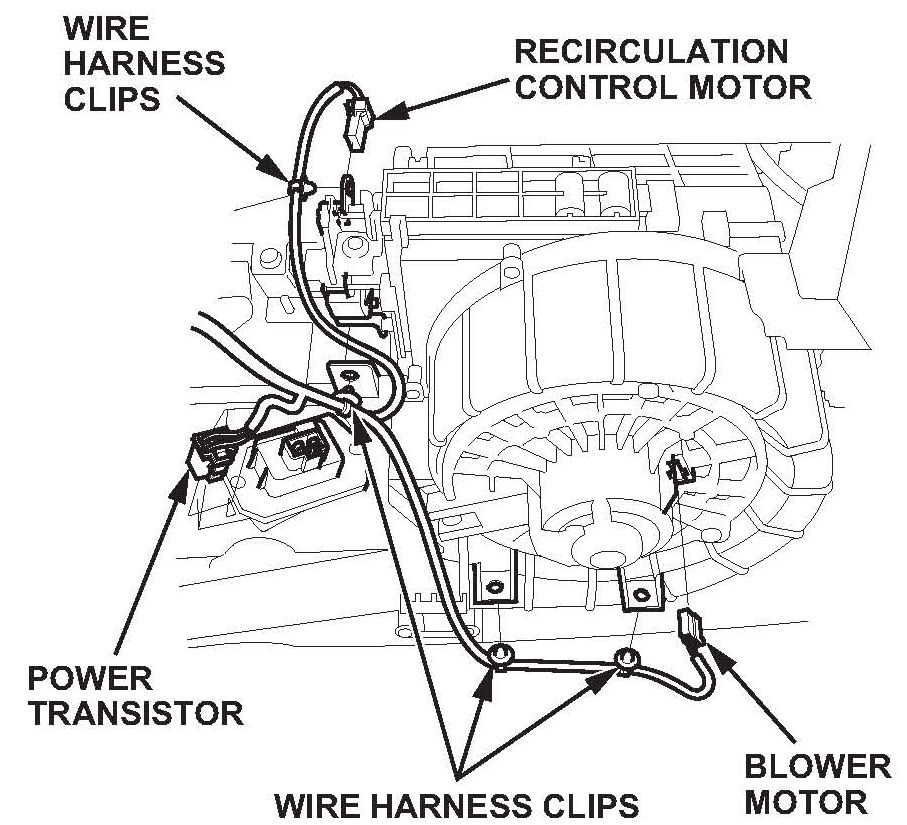 WIRE HARNESS CLIPS

RECIRCULATION CONTROL MOTOR

POWER TRANSISTOR

WIRE HARNESS CLIPS

BLOWER MOTOR