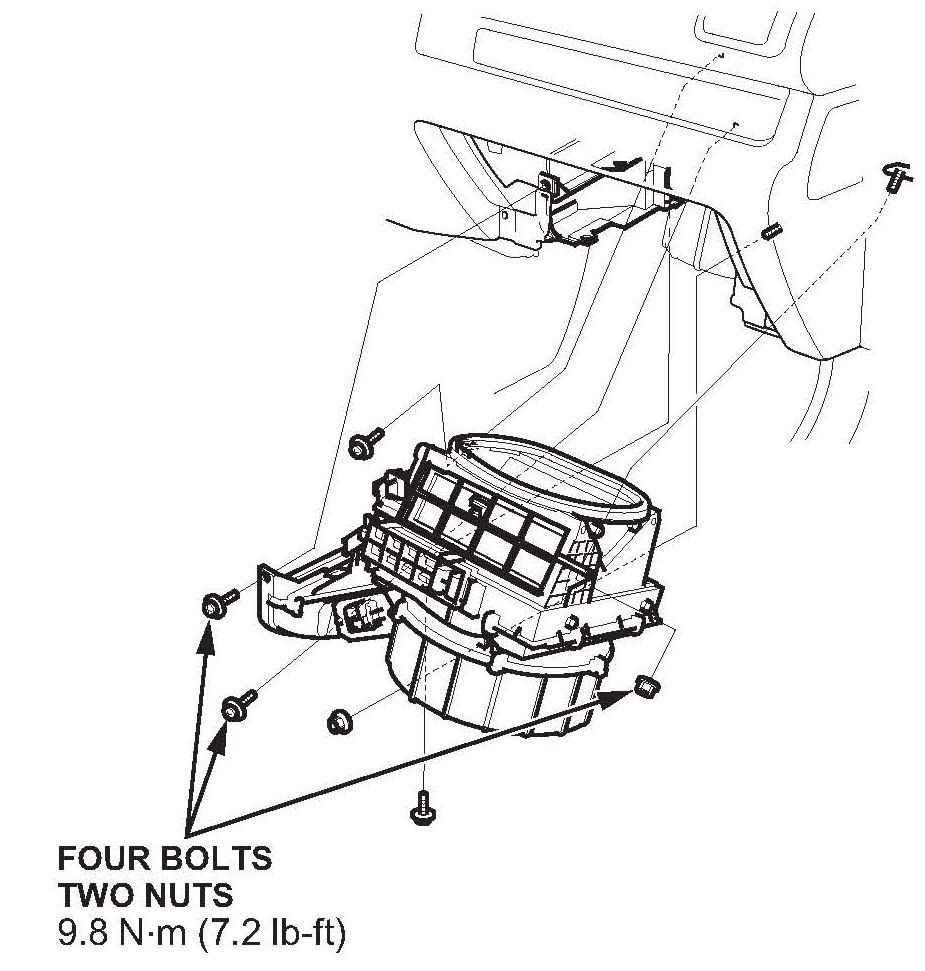 FOUR BOLTS
TWO NUTS
9.8 N·m (7.2 lb-ft)