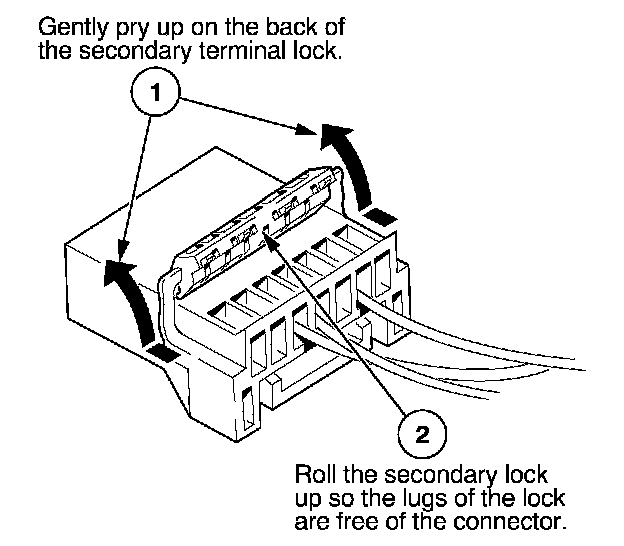 Gently pry up on the back of the secondary terminal lock.

1

2

Roll the secondary lock up so the lugs of the lock are free of the connector.