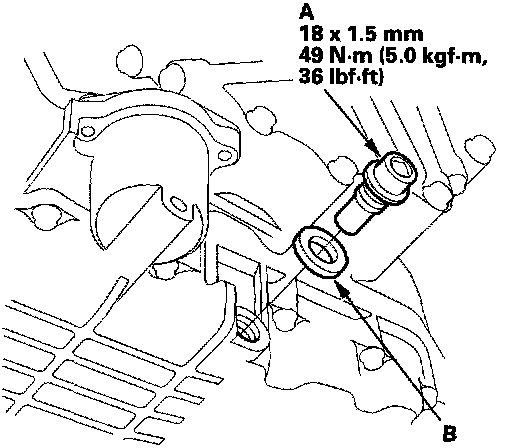 A
18 x 1.5 mm
49 N·m (5.0 kgf·m, 36 lbf·ft)

B