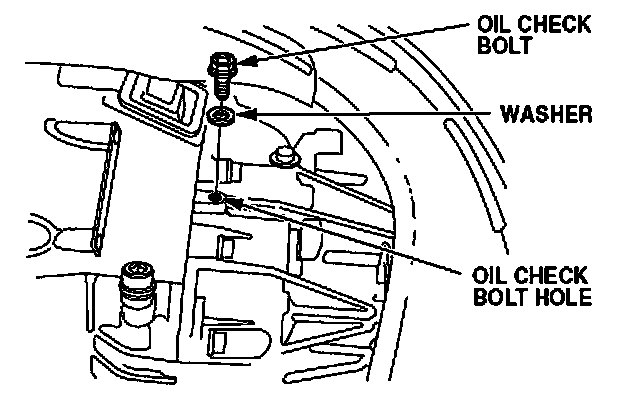 OIL CHECK BOLT

WASHER

OIL CHECK BOLT HOLE