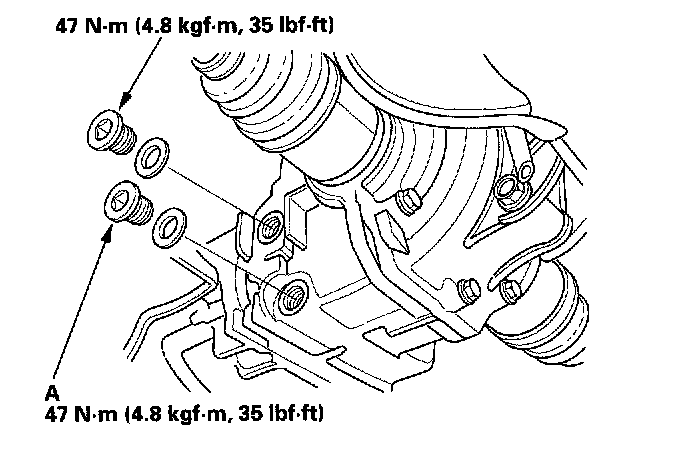 47 N·m (4.8 kgf·m, 35 lbf·ft)

A
47 N·m (4.8 kgf·m, 35 lbf·ft)