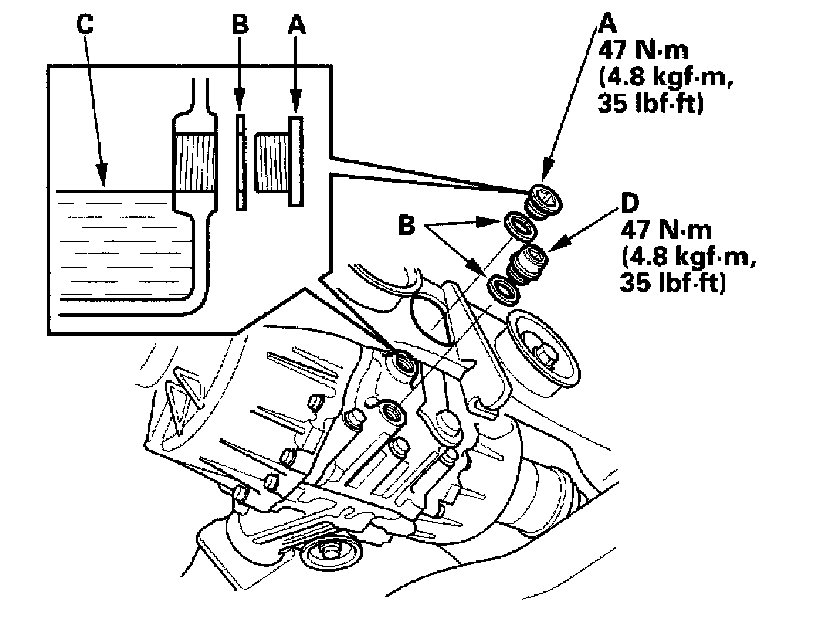 C

B

A

A
47 N·m
(4.8 kgf·m,
35 lbf·ft)

B

D
47 N·m
(4.8 kgf·m,
35 lbf·ft)