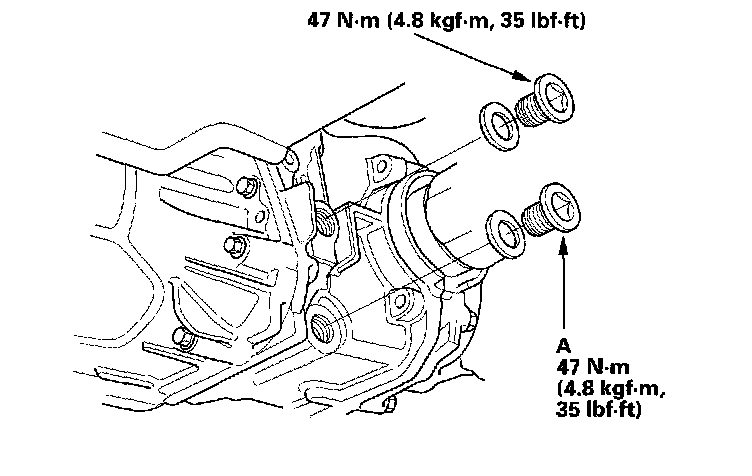 47 N·m (4.8 kgf·m, 35 lbf·ft)

A
47 N·m
(4.8 kgf·m,
35 lbf·ft)