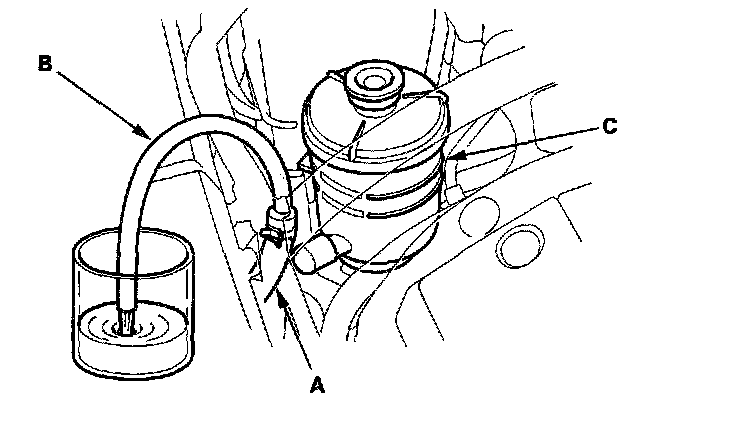 B

C

A