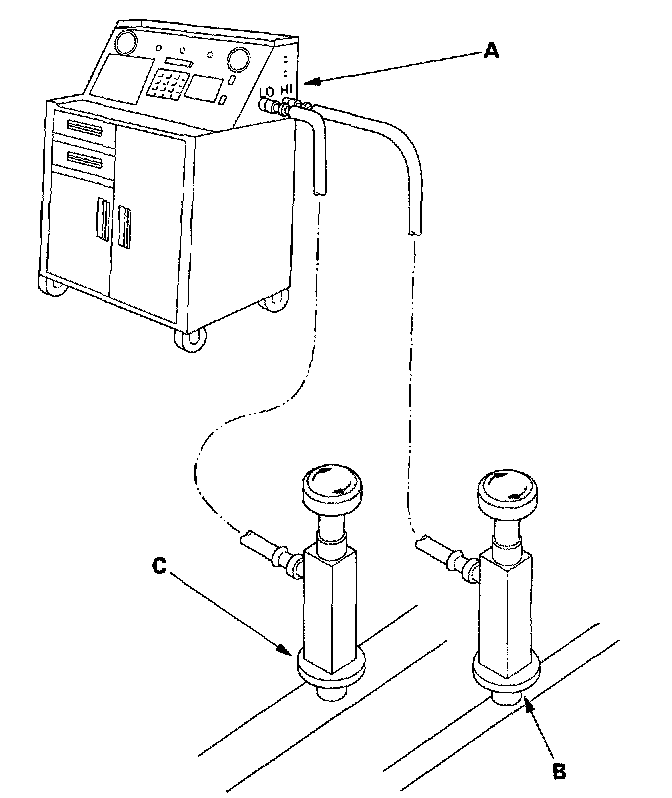 A
LO HI
C
B