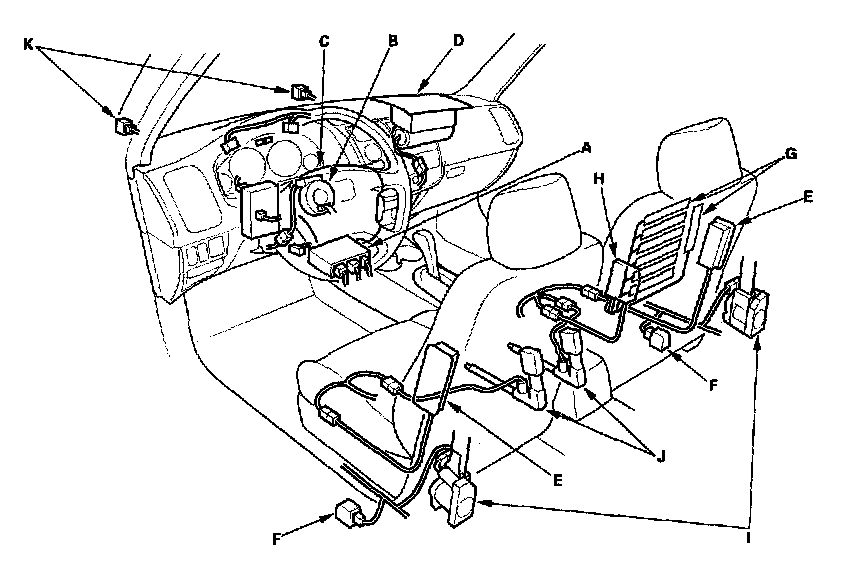 K
C
B
D
A
G
H
E
F
J
E
F
I