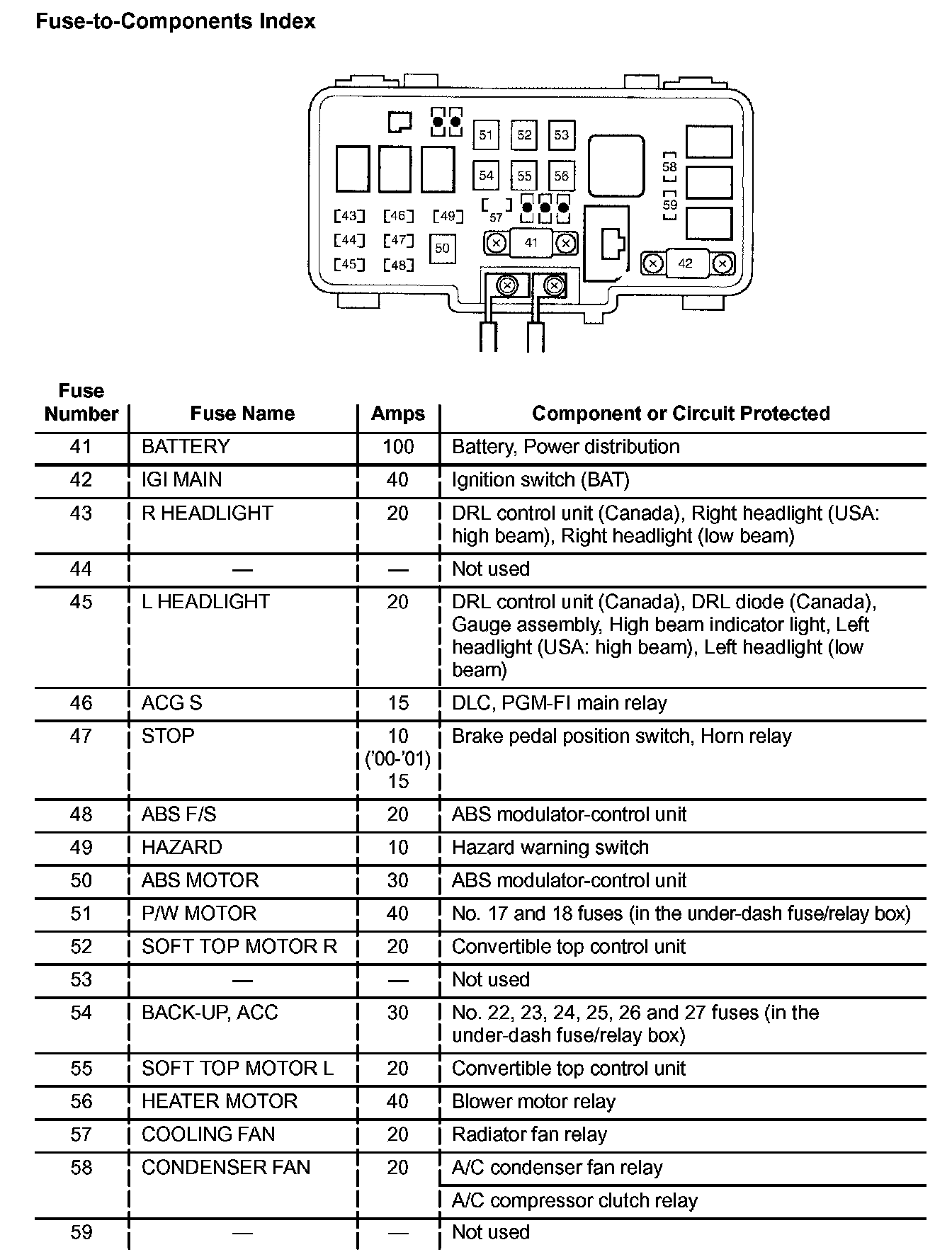 Fuse-to-Components Index

51 52 53
54 55 56
58
59
57
43 46 49
44 47
45 48
50
41
42

| Fuse Number | Fuse Name | Amps | Component or Circuit Protected |
|---|---|---|---|
| 41 | BATTERY | 100 | Battery, Power distribution |
| 42 | IGI MAIN | 40 | Ignition switch (BAT) |
| 43 | R HEADLIGHT | 20 | DRL control unit (Canada), Right headlight (USA: high beam), Right headlight (low beam) |
| 44 | — | — | Not used |
| 45 | L HEADLIGHT | 20 | DRL control unit (Canada), DRL diode (Canada), Gauge assembly, High beam indicator light, Left headlight (USA: high beam), Left headlight (low beam) |
| 46 | ACG S | 15 | DLC, PGM-FI main relay |
| 47 | STOP | 10 ('00-'01) 15 | Brake pedal position switch, Horn relay |
| 48 | ABS F/S | 20 | ABS modulator-control unit |
| 49 | HAZARD | 10 | Hazard warning switch |
| 50 | ABS MOTOR | 30 | ABS modulator-control unit |
| 51 | P/W MOTOR | 40 | No. 17 and 18 fuses (in the under-dash fuse/relay box) |
| 52 | SOFT TOP MOTOR R | 20 | Convertible top control unit |
| 53 | — | — | Not used |
| 54 | BACK-UP, ACC | 30 | No. 22, 23, 24, 25, 26 and 27 fuses (in the under-dash fuse/relay box) |
| 55 | SOFT TOP MOTOR L | 20 | Convertible top control unit |
| 56 | HEATER MOTOR | 40 | Blower motor relay |
| 57 | COOLING FAN | 20 | Radiator fan relay |
| 58 | CONDENSER FAN | 20 | A/C condenser fan relay |
| | | | A/C compressor clutch relay |
| 59 | — | — | Not used |