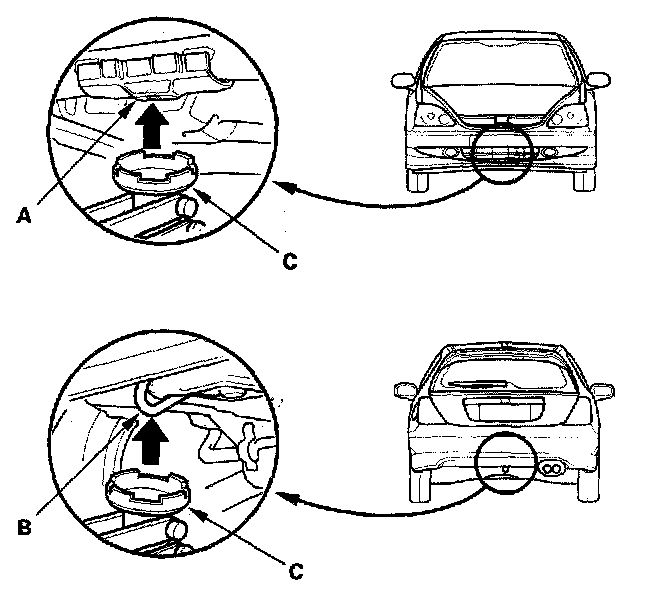 A
C
B
C