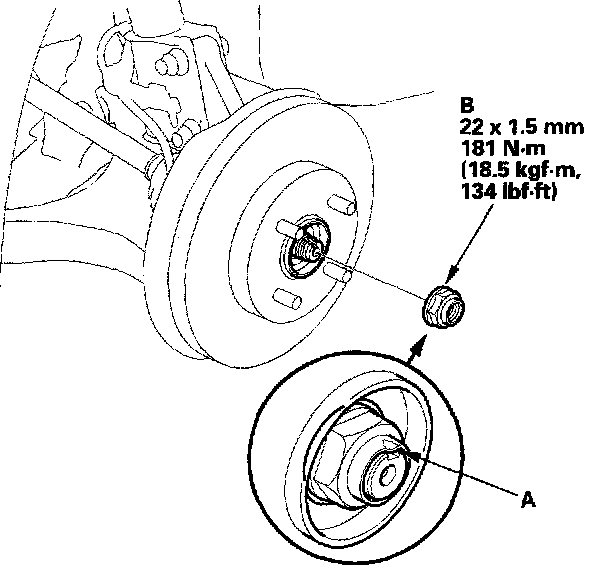 B
22 x 1.5 mm
181 N·m
(18.5 kgf·m,
134 lbf·ft)

A