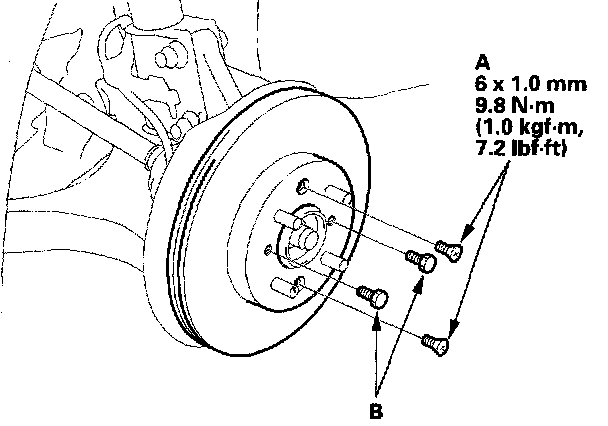 A
6 x 1.0 mm
9.8 N·m
(1.0 kgf·m,
7.2 lbf·ft)

B