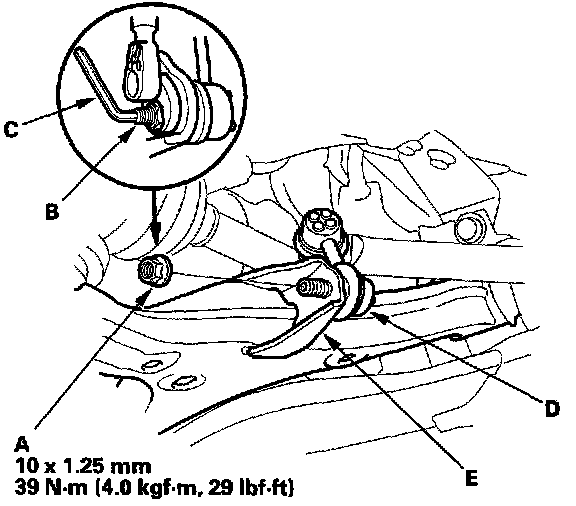 C

B

D

A
10 x 1.25 mm
39 N·m (4.0 kgf·m, 29 lbf·ft)

E