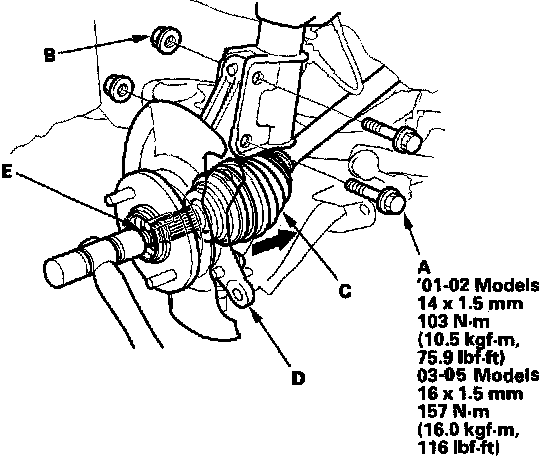 B

E

C

D

A
'01-02 Models
14 x 1.5 mm
103 N·m
(10.5 kgf·m,
75.9 lbf·ft)
03-05 Models
16 x 1.5 mm
157 N·m
(16.0 kgf·m,
116 lbf·ft)