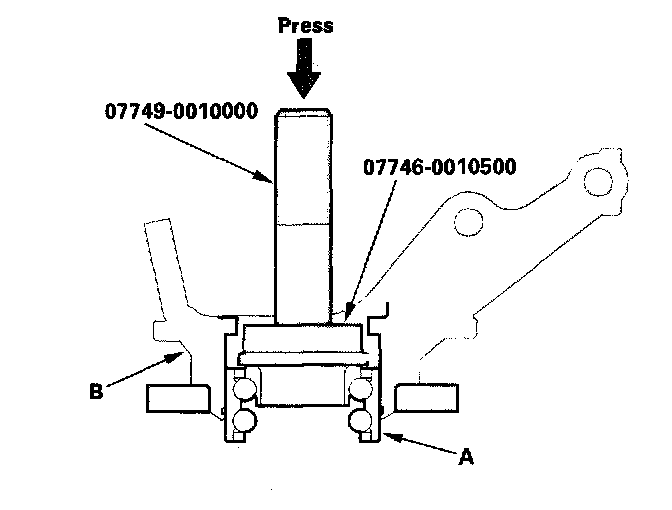 Press

07749-0010000

07746-0010500

B

A