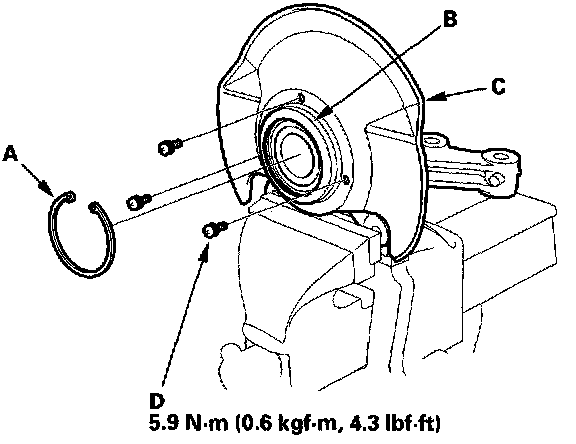 B

C

A

D
5.9 N·m (0.6 kgf·m, 4.3 lbf·ft)