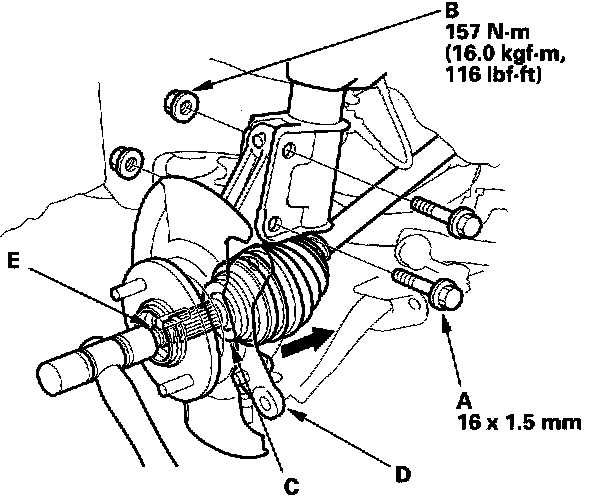 B
157 N·m
(16.0 kgf·m,
116 lbf·ft)

E

A
16 x 1.5 mm

D

C