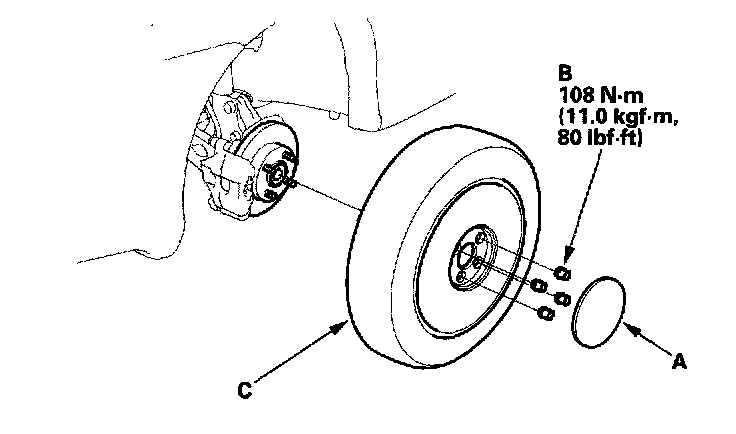 B
108 N·m
(11.0 kgf·m,
80 lbf·ft)

A

C