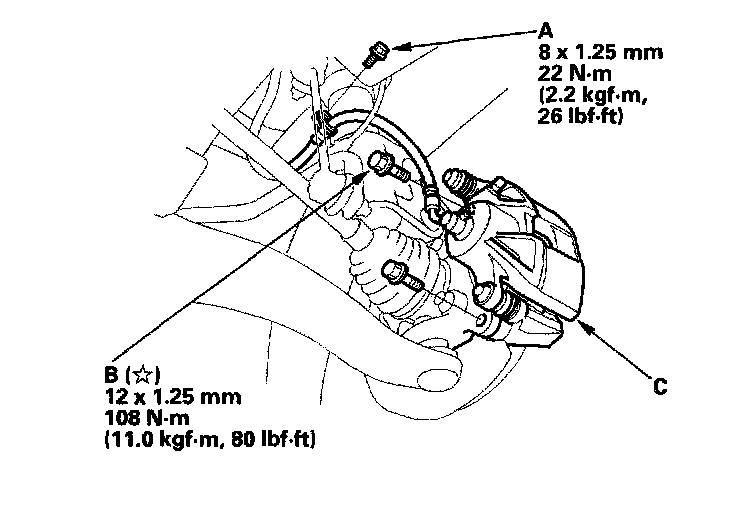 A
8 x 1.25 mm
22 N·m
(2.2 kgf·m,
26 lbf·ft)

B (☆)
12 x 1.25 mm
108 N·m
(11.0 kgf·m, 80 lbf·ft)

C