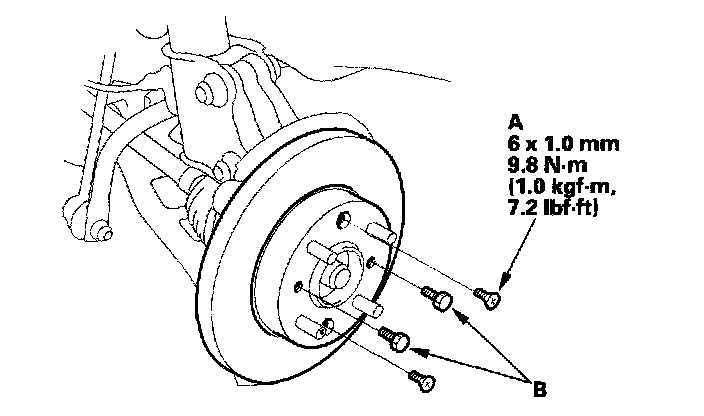 A
6 x 1.0 mm
9.8 N·m
(1.0 kgf·m,
7.2 lbf·ft)

B