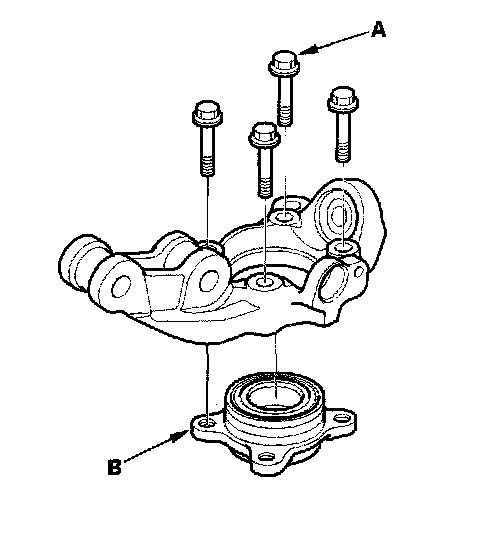 A

B