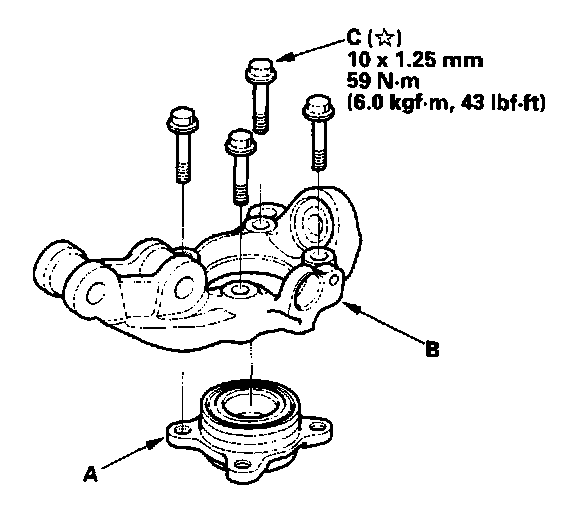 C (☆)
10 x 1.25 mm
59 N·m
(6.0 kgf·m, 43 lbf·ft)

B

A