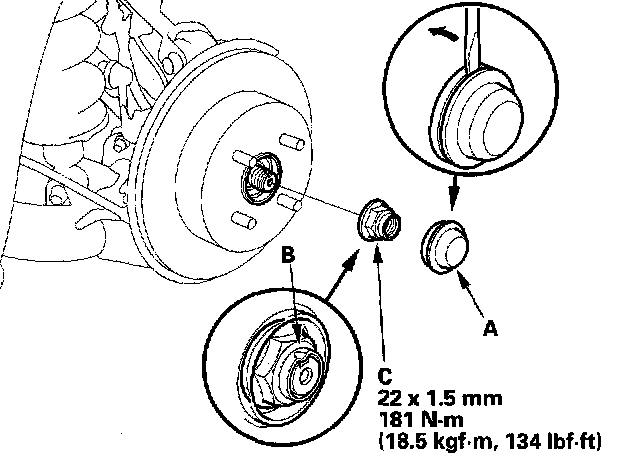 B

A

C
22 x 1.5 mm
181 N·m
(18.5 kgf·m, 134 lbf·ft)