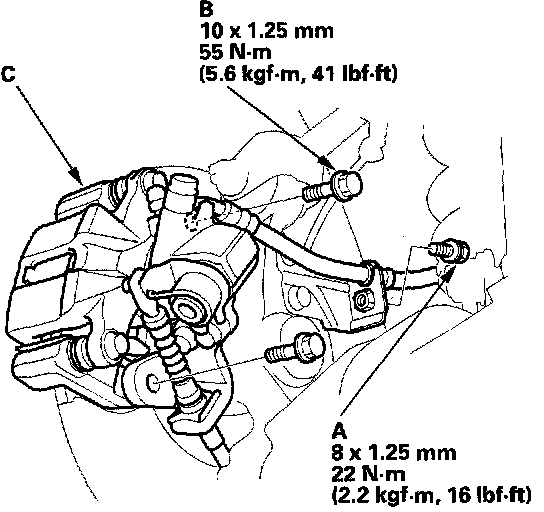 B
10 x 1.25 mm
55 N·m
(5.6 kgf·m, 41 lbf·ft)

C

A
8 x 1.25 mm
22 N·m
(2.2 kgf·m, 16 lbf·ft)