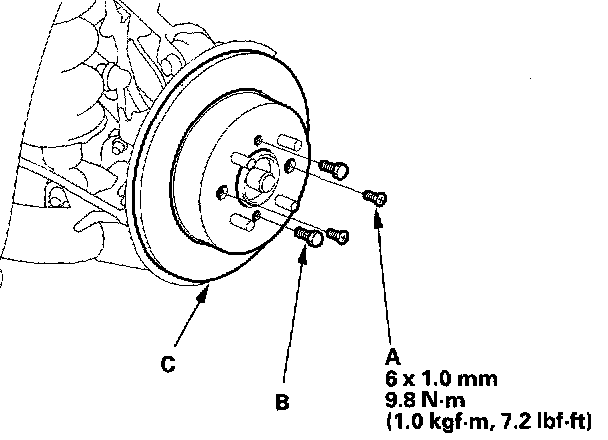 C

B

A
6 x 1.0 mm
9.8 N·m
(1.0 kgf·m, 7.2 lbf·ft)