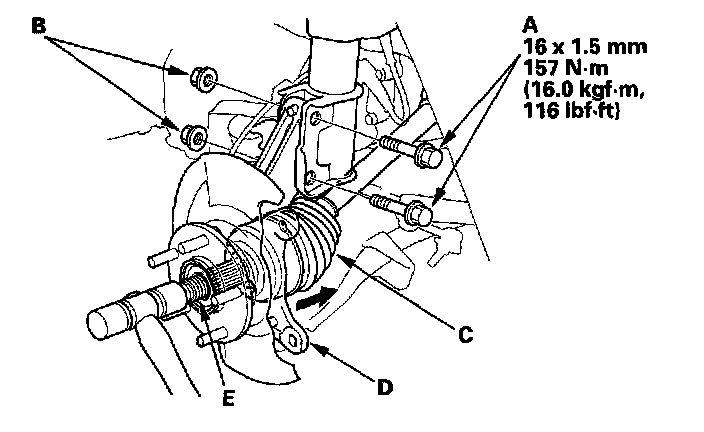 B

A
16 x 1.5 mm
157 N·m
(16.0 kgf·m,
116 lbf·ft)

C

D

E