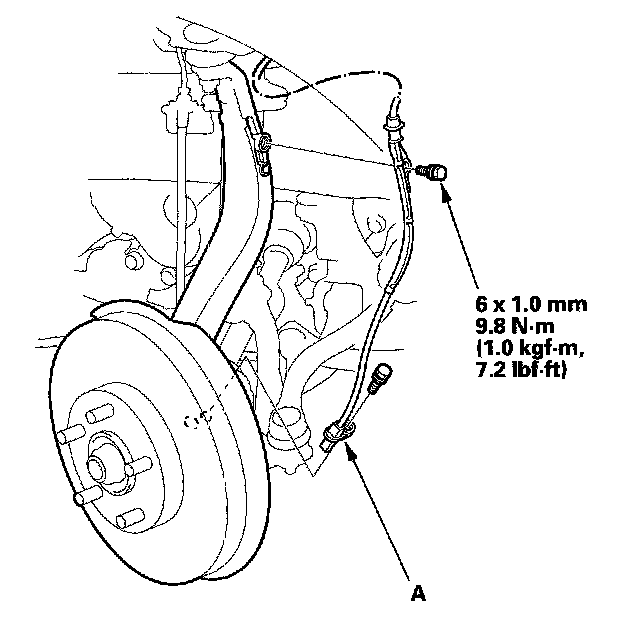 6 x 1.0 mm
9.8 N·m
(1.0 kgf·m,
7.2 lbf·ft)

A