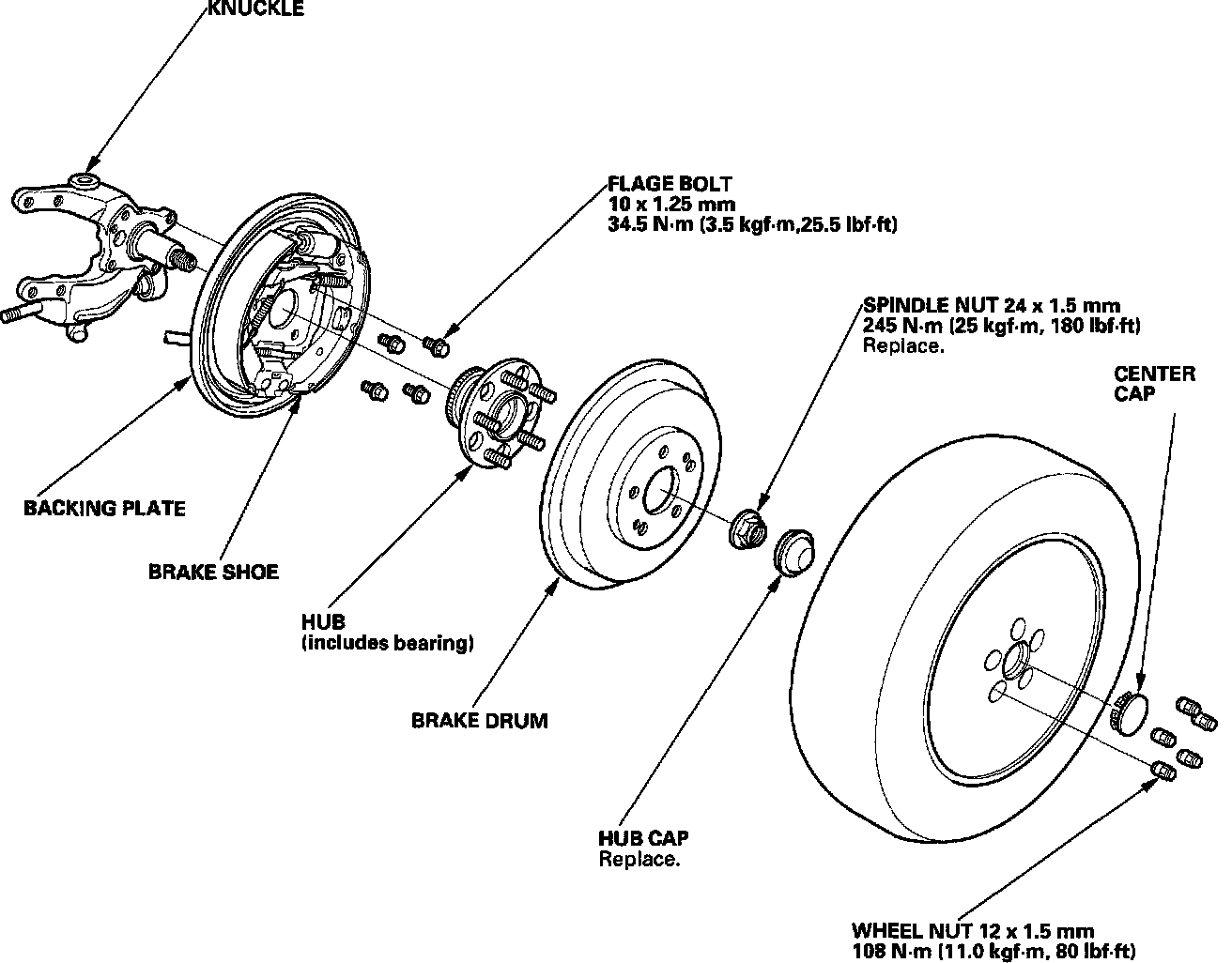 KNUCKLE

FLAGE BOLT
10 x 1.25 mm
34.5 N·m (3.5 kgf·m,25.5 lbf·ft)

SPINDLE NUT 24 x 1.5 mm
245 N·m (25 kgf·m, 180 lbf·ft)
Replace.

CENTER
CAP

BACKING PLATE

BRAKE SHOE

HUB
(includes bearing)

BRAKE DRUM

HUB CAP
Replace.

WHEEL NUT 12 x 1.5 mm
108 N·m (11.0 kgf·m, 80 lbf·ft)