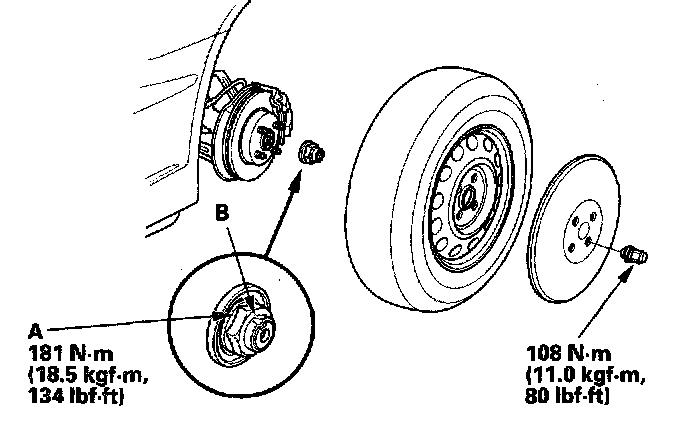 B

A
181 N·m
(18.5 kgf·m,
134 lbf·ft)

108 N·m
(11.0 kgf·m,
80 lbf·ft)