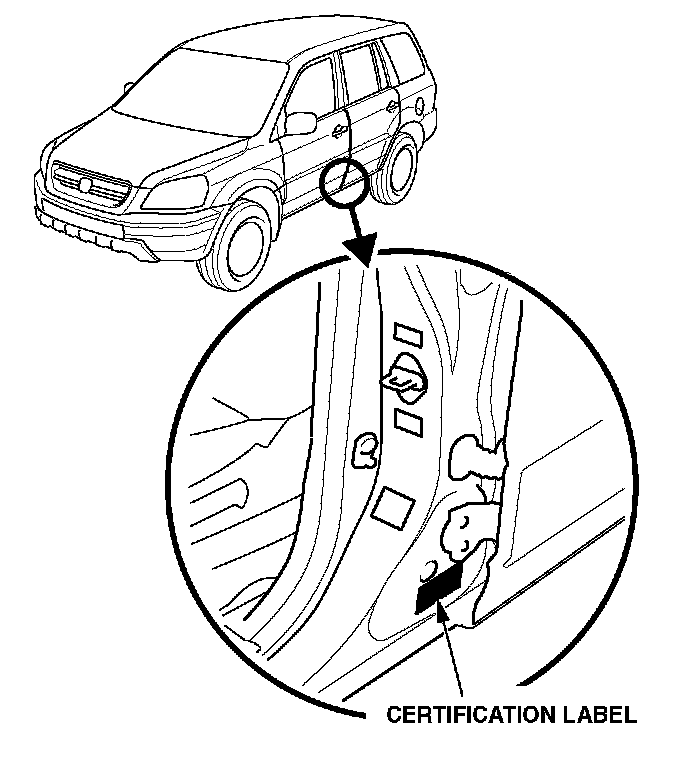 CERTIFICATION LABEL