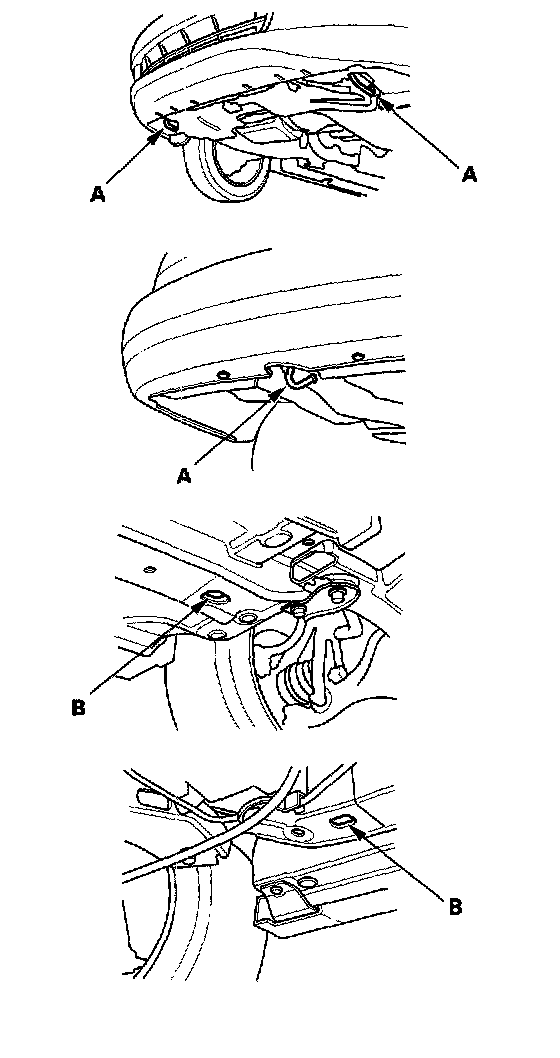 A
A
A
B
B