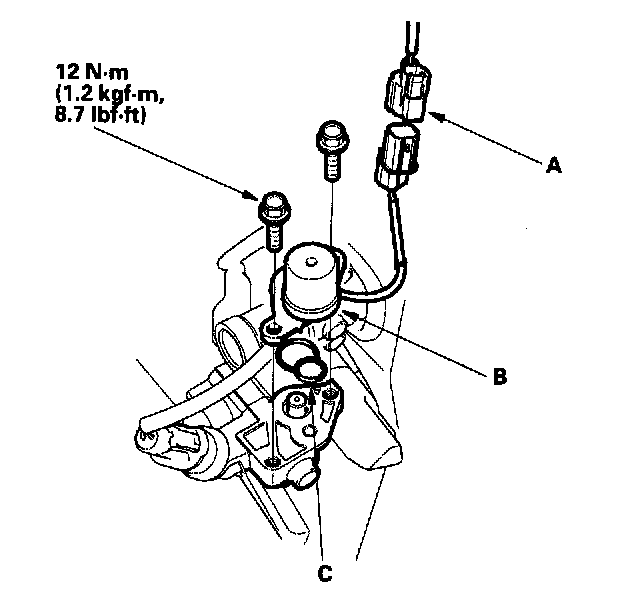 12 N·m
(1.2 kgf·m,
8.7 lbf·ft)

A

B

C