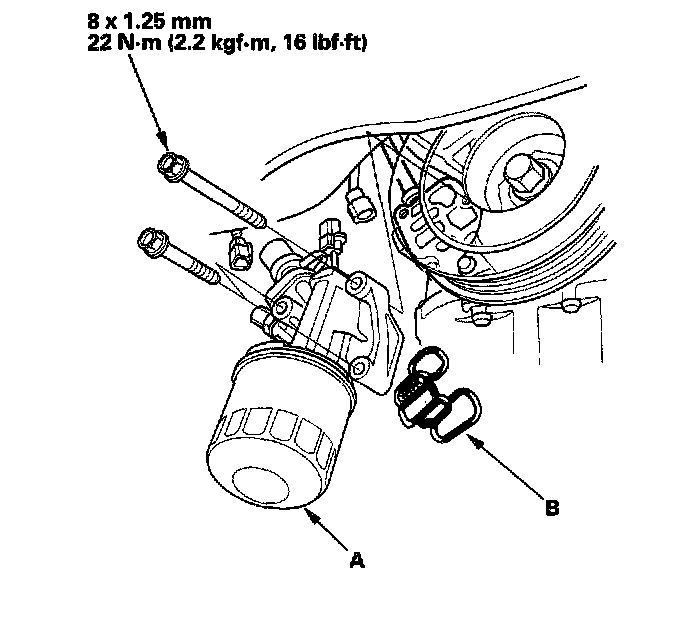 8 x 1.25 mm
22 N·m (2.2 kgf·m, 16 lbf·ft)

B

A