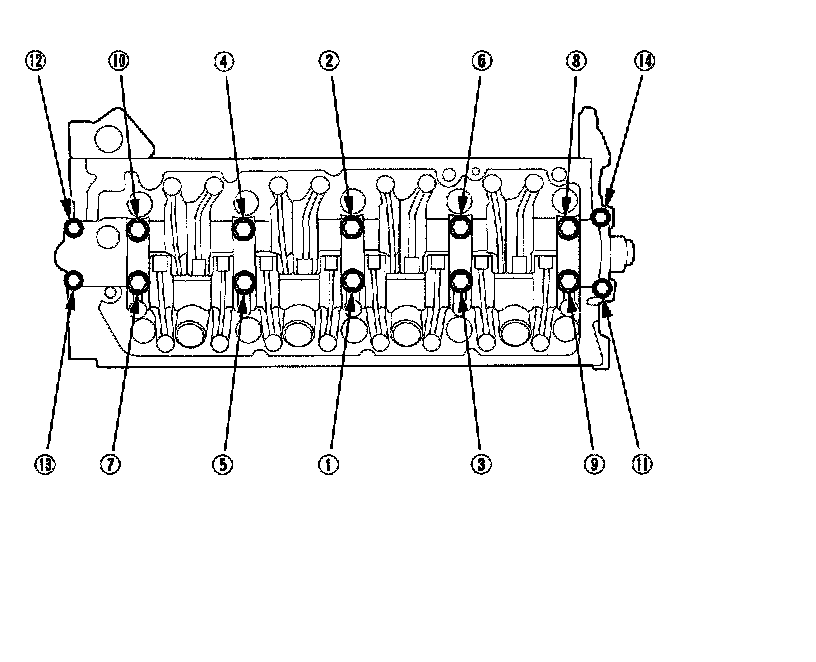 12 10 4 2 6 8 14

13 7 5 1 3 9 11