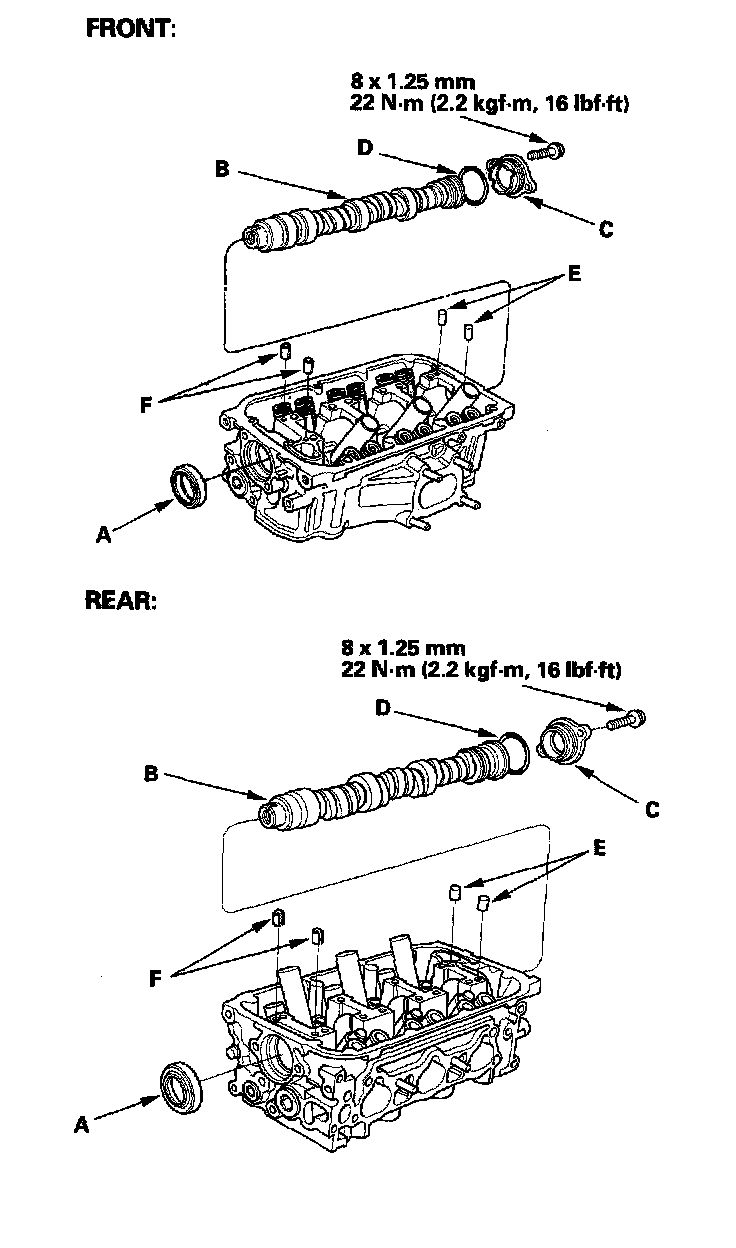 FRONT:

8 x 1.25 mm
22 N·m (2.2 kgf·m, 16 lbf·ft)

D

B

C

E

F

A

REAR:

8 x 1.25 mm
22 N·m (2.2 kgf·m, 16 lbf·ft)

D

B

C

E

F

A