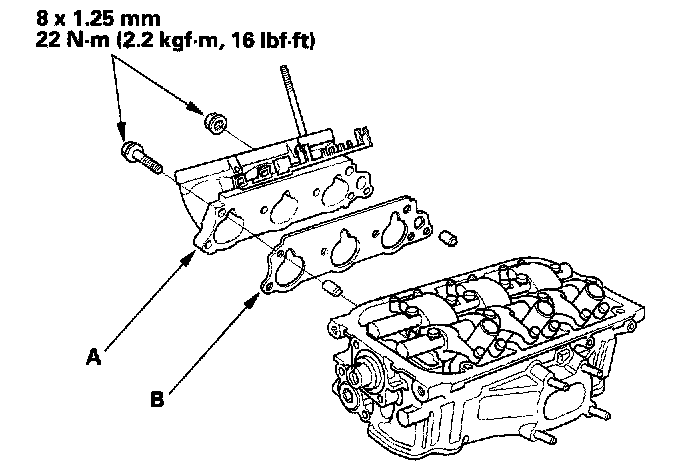 8 x 1.25 mm
22 N·m (2.2 kgf·m, 16 lbf·ft)

A

B