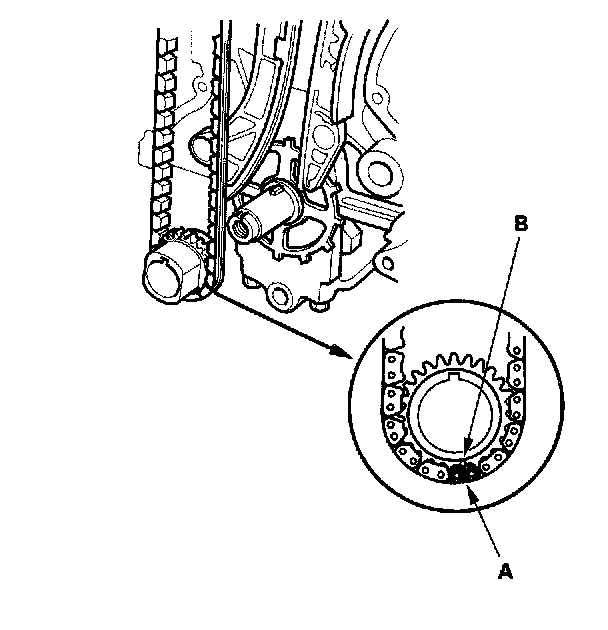 B

A