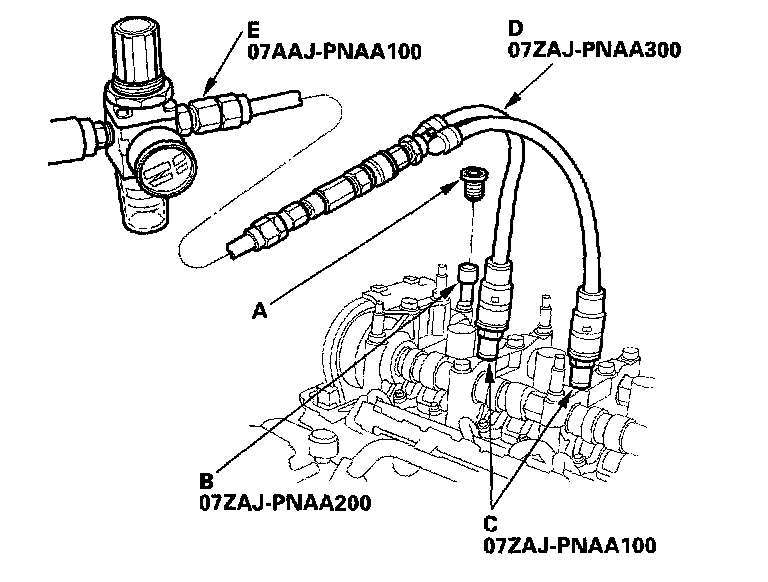 E
07AAJ-PNAA100

D
07ZAJ-PNAA300

A

B
07ZAJ-PNAA200

C
07ZAJ-PNAA100