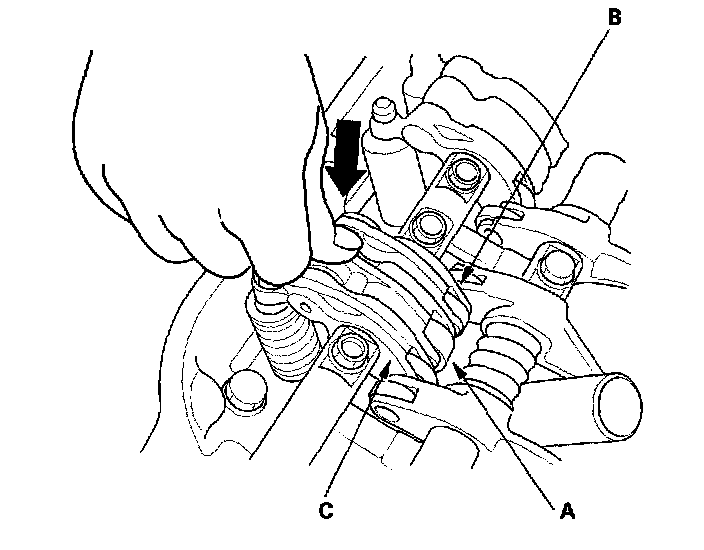 B

C

A