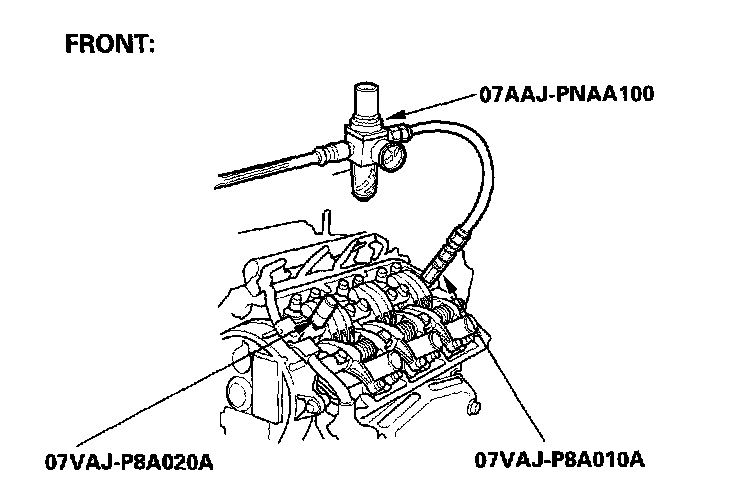 FRONT:

07AAJ-PNAA100

07VAJ-P8A020A

07VAJ-P8A010A